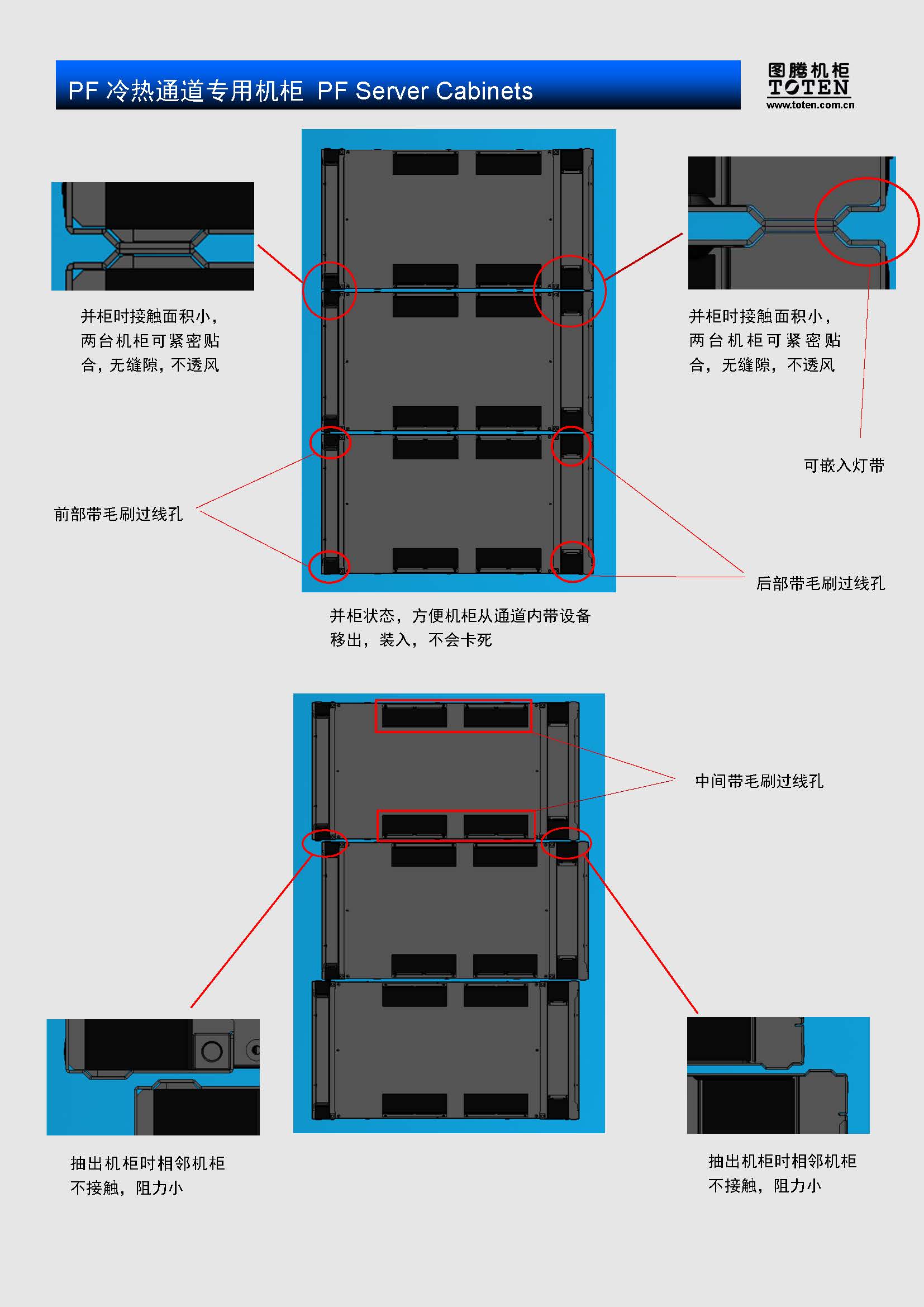 PF 冷热通道专用机柜 PF Server Cabinets

图腾机柜
TOTEN
www.toten.com.cn

并柜时接触面积小，两台机柜可紧密贴合，无缝隙，不透风

并柜时接触面积小，两台机柜可紧密贴合，无缝隙，不透风

可嵌入灯带

前部带毛刷过线孔

后部带毛刷过线孔

并柜状态，方便机柜从通道内带设备移出，装入，不会卡死

中间带毛刷过线孔

抽出机柜时相邻机柜不接触，阻力小

抽出机柜时相邻机柜不接触，阻力小